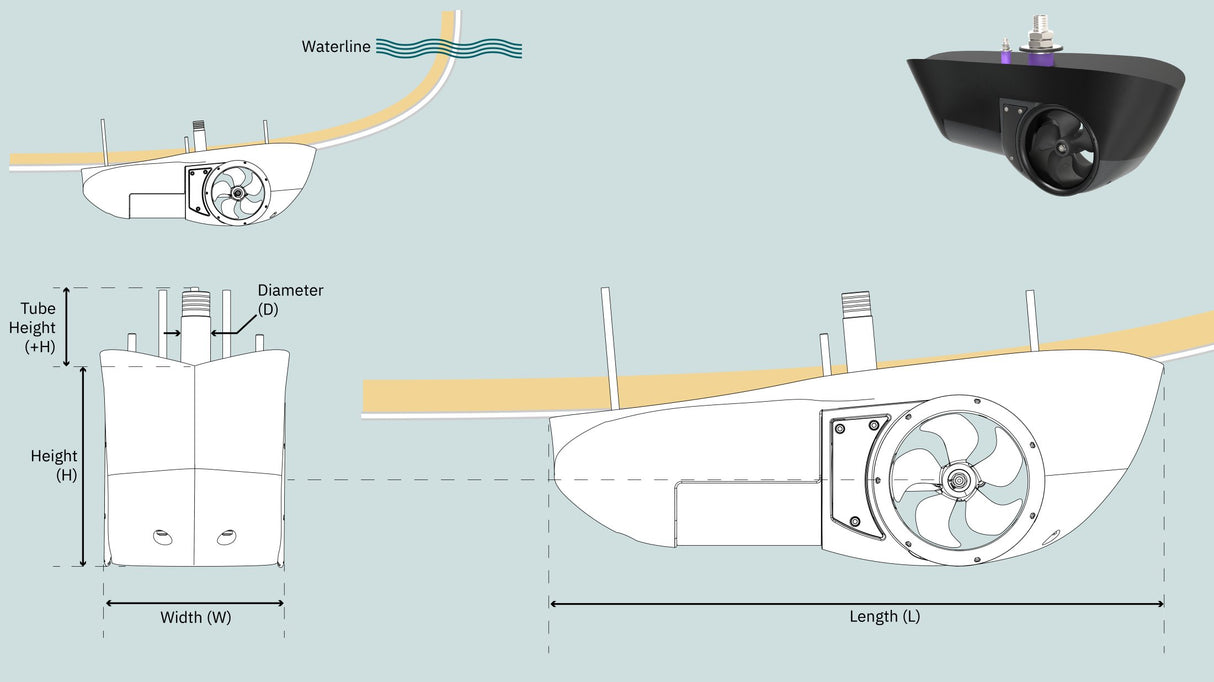 Waterline

Tube Height (+H)

Diameter (D)

Height (H)

Width (W)

Length (L)